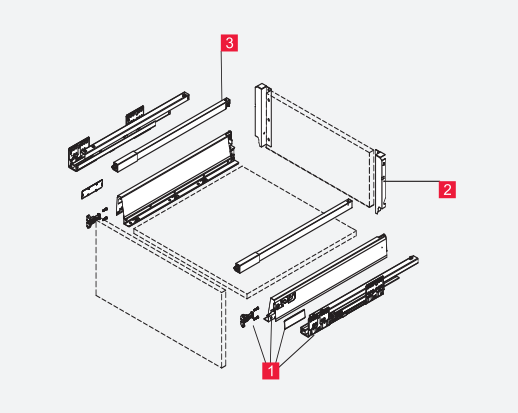 3
2
1