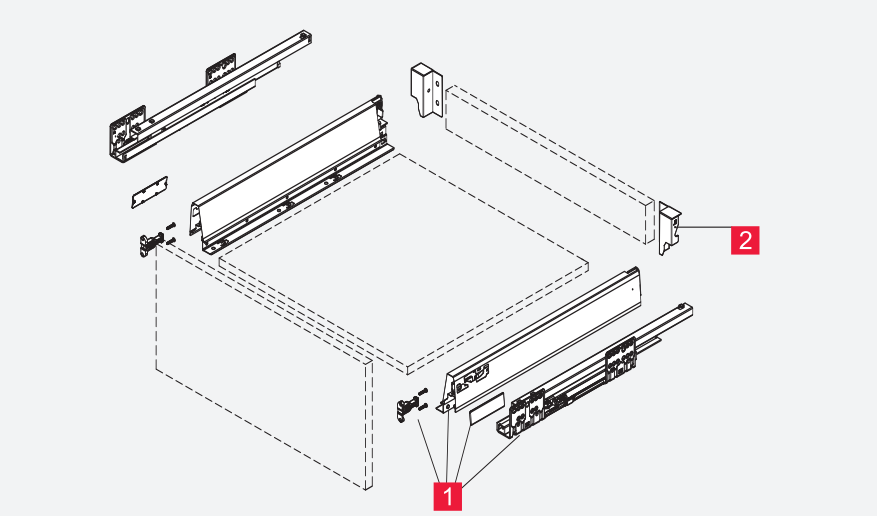 2

1