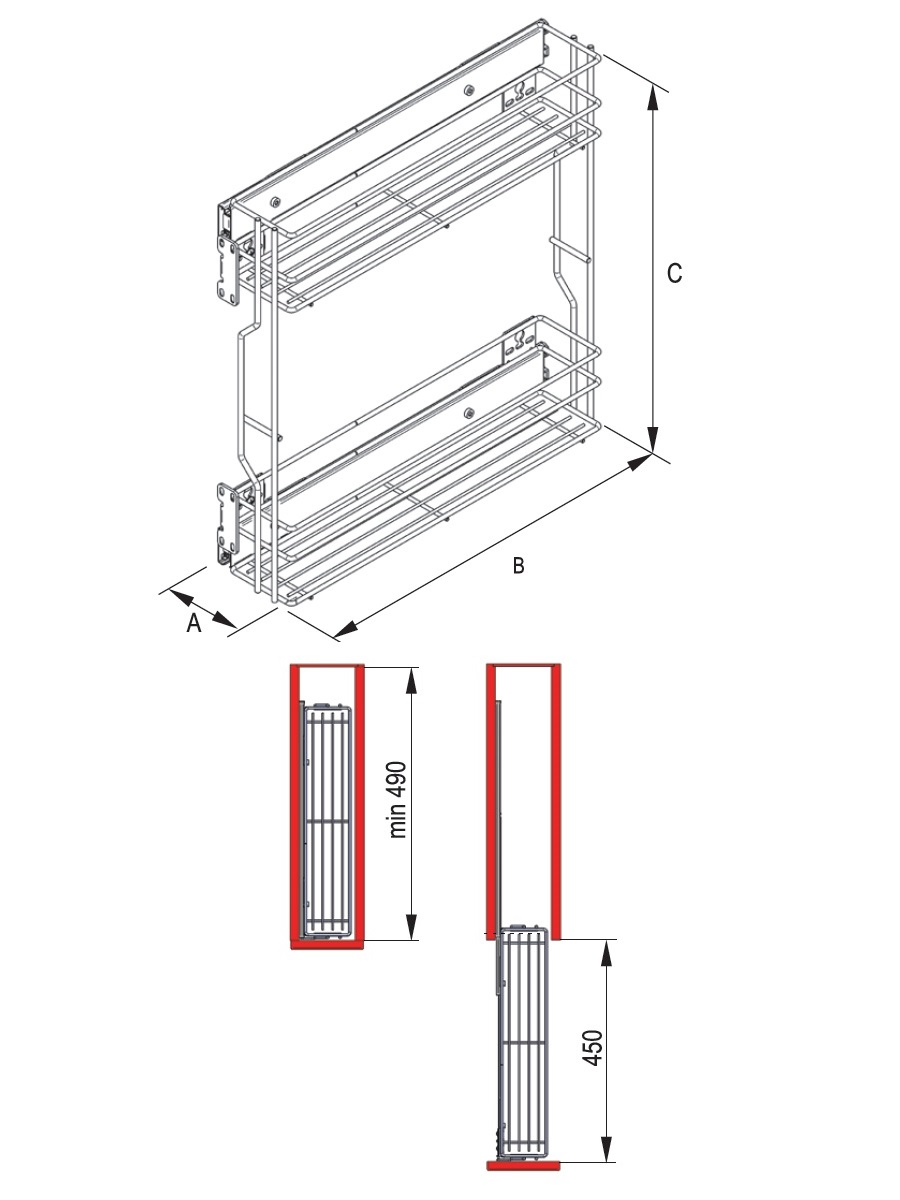 C

B

A

min 490

450