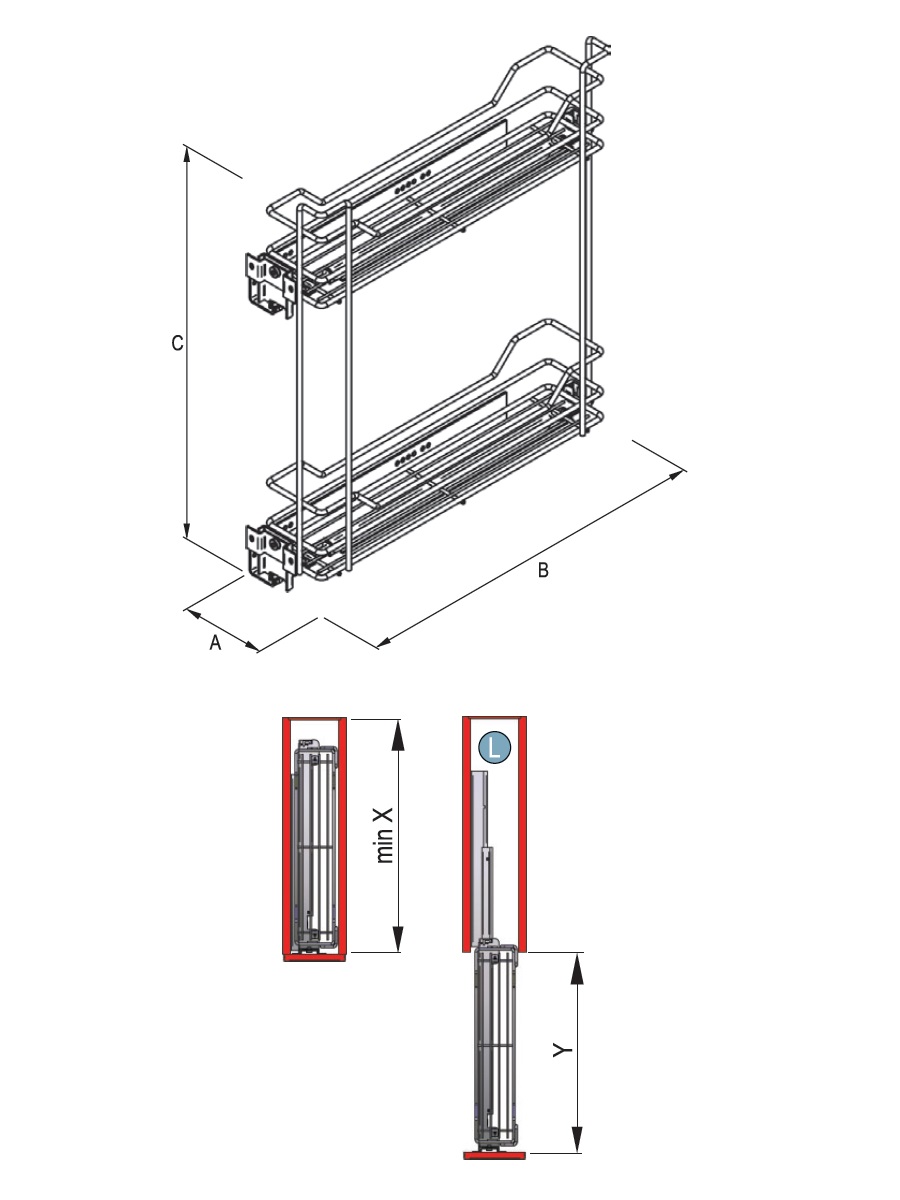 C

B

A

min X

L

Y