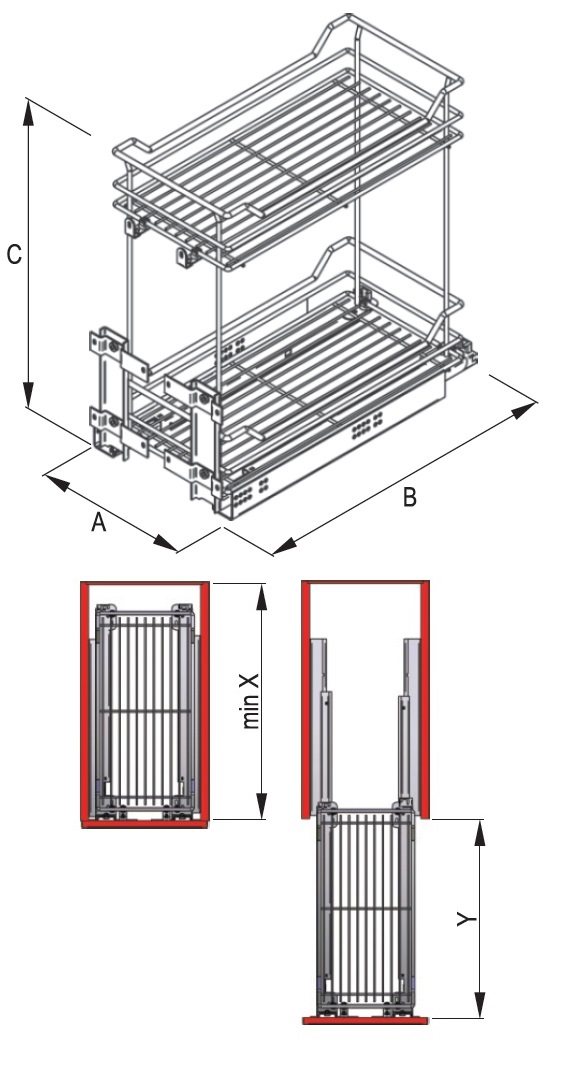 C

A

B

min X

Y